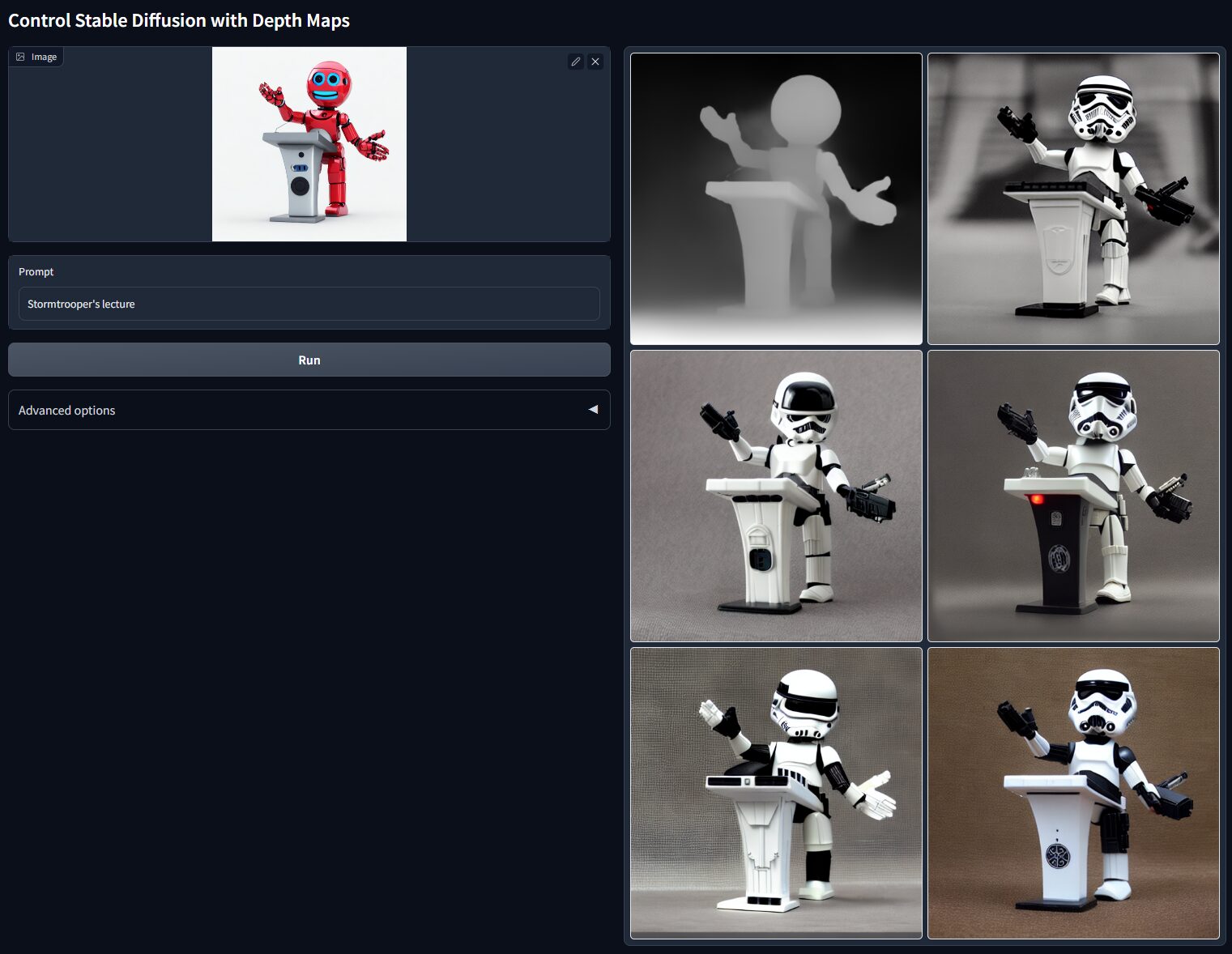 Control Stable Diffusion with Depth Maps

Image

Prompt

Stormtrooper's lecture

Run

Advanced options